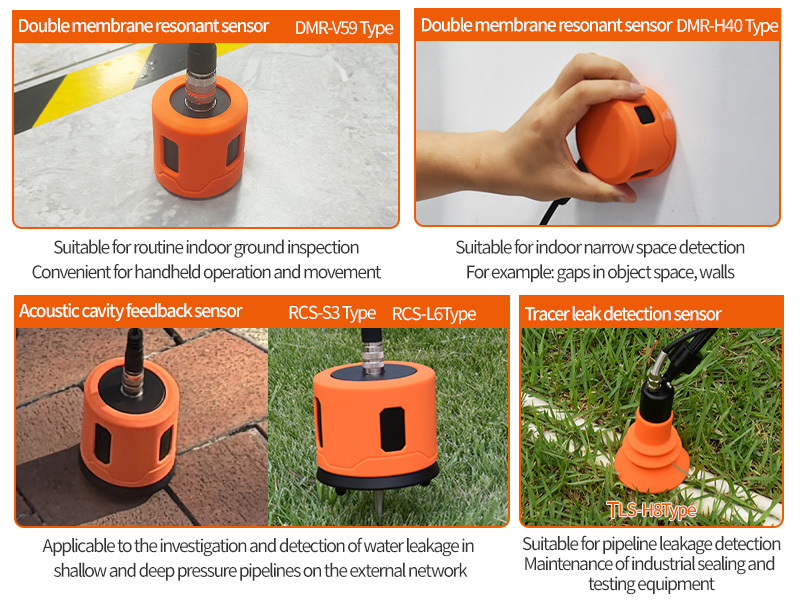 Double membrane resonant sensor DMR-V59 Type

Suitable for routine indoor ground inspection
Convenient for handheld operation and movement

Double membrane resonant sensor DMR-H40 Type

Suitable for indoor narrow space detection
For example: gaps in object space, walls

Acoustic cavity feedback sensor RCS-S3 Type RCS-L6Type

Applicable to the investigation and detection of water leakage in shallow and deep pressure pipelines on the external network

Tracer leak detection sensor

TLS-H8Type

Suitable for pipeline leakage detection
Maintenance of industrial sealing and testing equipment